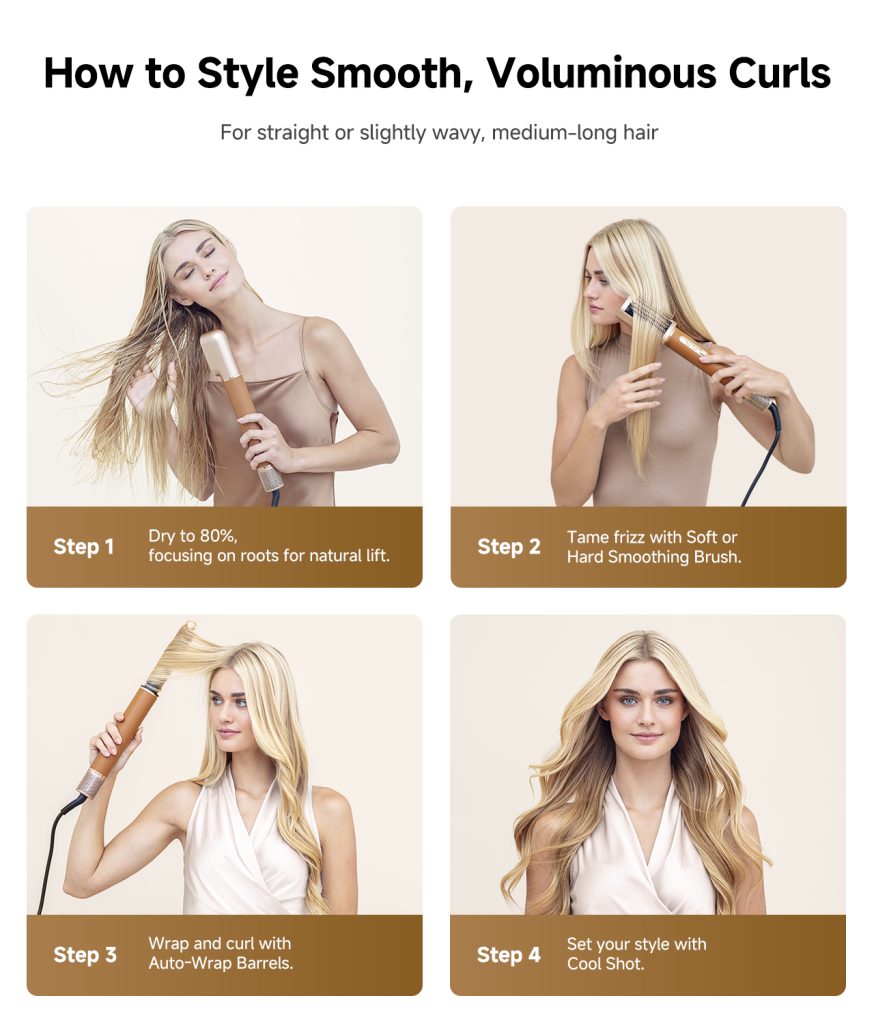 How to Style Smooth, Voluminous Curls

For straight or slightly wavy, medium-long hair

Step 1 Dry to 80%, focusing on roots for natural lift.

Step 2 Tame frizz with Soft or Hard Smoothing Brush.

Step 3 Wrap and curl with Auto-Wrap Barrels.

Step 4 Set your style with Cool Shot.